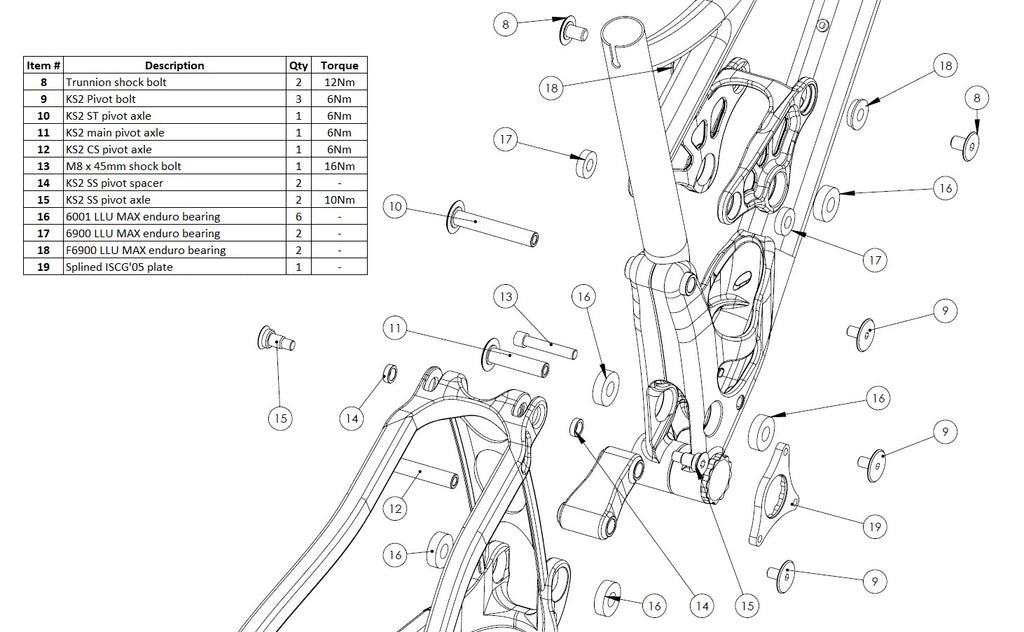 | Item # | Description | Qty | Torque |
|---|---|---|---|
| 8 | Trunnion shock bolt | 2 | 12Nm |
| 9 | KS2 Pivot bolt | 3 | 6Nm |
| 10 | KS2 ST pivot axle | 1 | 6Nm |
| 11 | KS2 main pivot axle | 1 | 6Nm |
| 12 | KS2 CS pivot axle | 1 | 6Nm |
| 13 | M8 x 45mm shock bolt | 1 | 16Nm |
| 14 | KS2 SS pivot spacer | 2 | - |
| 15 | KS2 SS pivot axle | 2 | 10Nm |
| 16 | 6001 LLU MAX enduro bearing | 6 | - |
| 17 | 6900 LLU MAX enduro bearing | 2 | - |
| 18 | F6900 LLU MAX enduro bearing | 2 | - |
| 19 | Splined ISCG'05 plate | 1 | - |

8
18
18
8
17
16
10
17
13
16
9
11
15
14
16
9
12
19
16
9
16
14
15